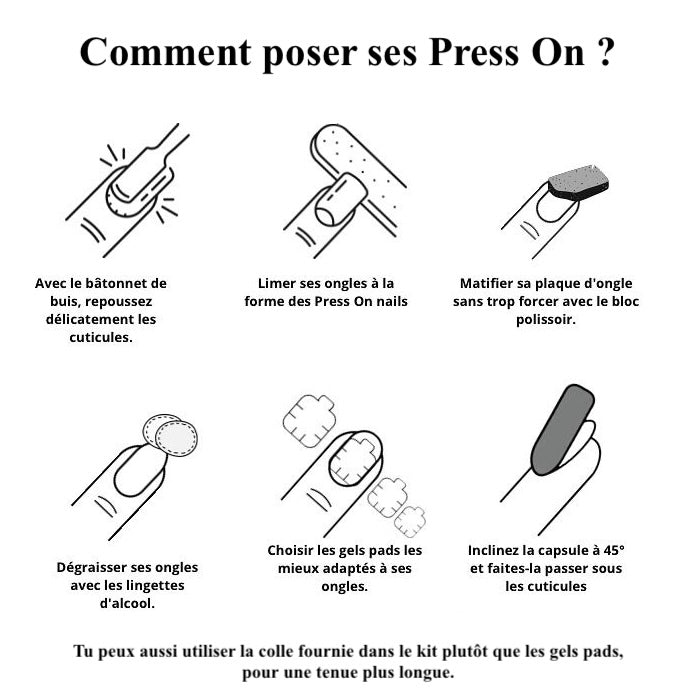 Comment poser ses Press On ?

Avec le bâtonnet de buis, repoussez délicatement les cuticules.

Limer ses ongles à la forme des Press On nails

Matifier sa plaque d'ongle sans trop forcer avec le bloc polissoir.

Dégraisser ses ongles avec les lingettes d'alcool.

Choisir les gels pads les mieux adaptés à ses ongles.

Inclinez la capsule à 45° et faites-la passer sous les cuticules

Tu peux aussi utiliser la colle fournie dans le kit plutôt que les gels pads, pour une tenue plus longue.