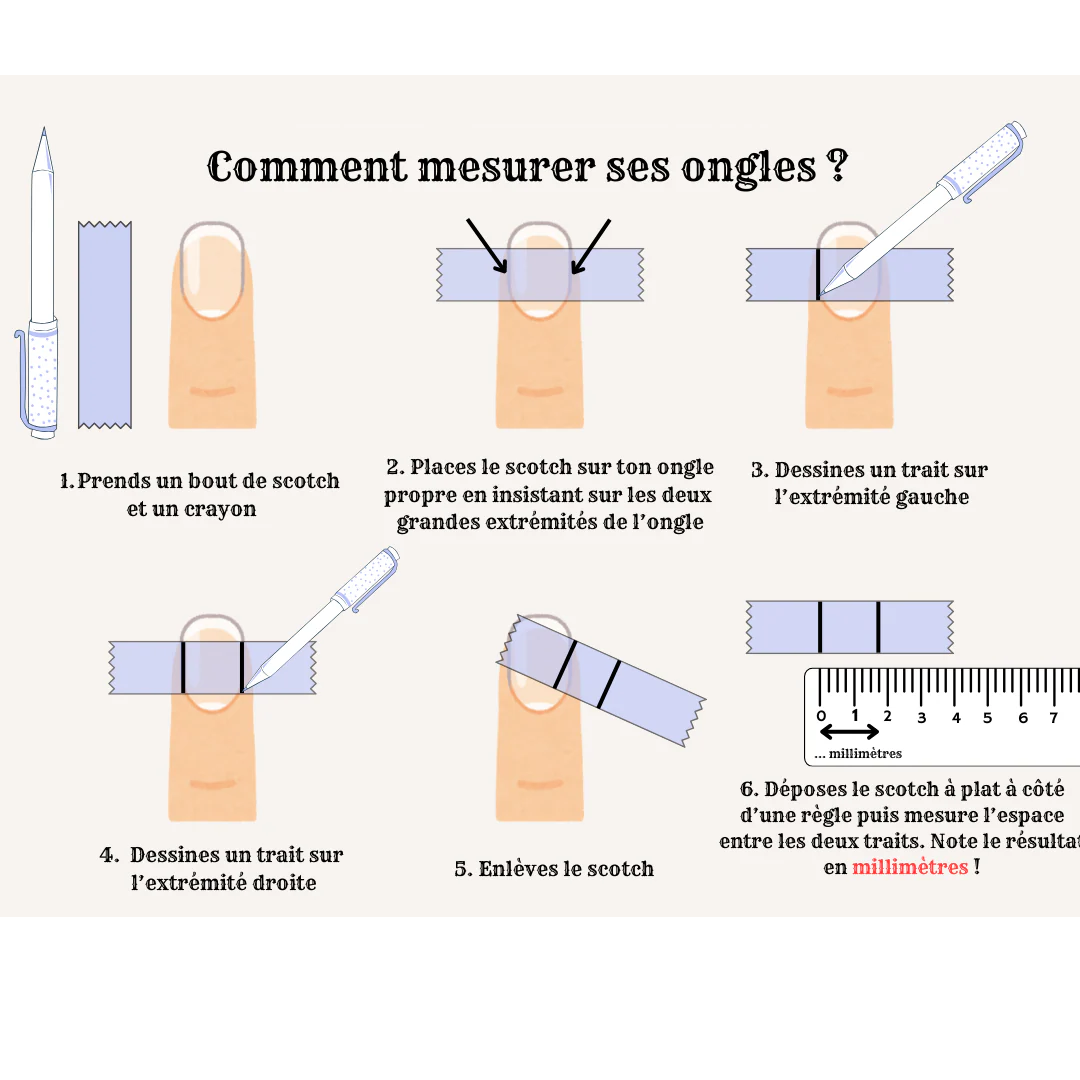 Comment mesurer ses ongles ?

1. Prends un bout de scotch et un crayon

2. Places le scotch sur ton ongle propre en insistant sur les deux grandes extrémités de l'ongle

3. Dessines un trait sur l'extrémité gauche

4. Dessines un trait sur l'extrémité droite

5. Enlèves le scotch

0 1 2 3 4 5 6 7

... millimètres

6. Déposes le scotch à plat à côté d'une règle puis mesure l'espace entre les deux traits. Note le résultat en millimètres !